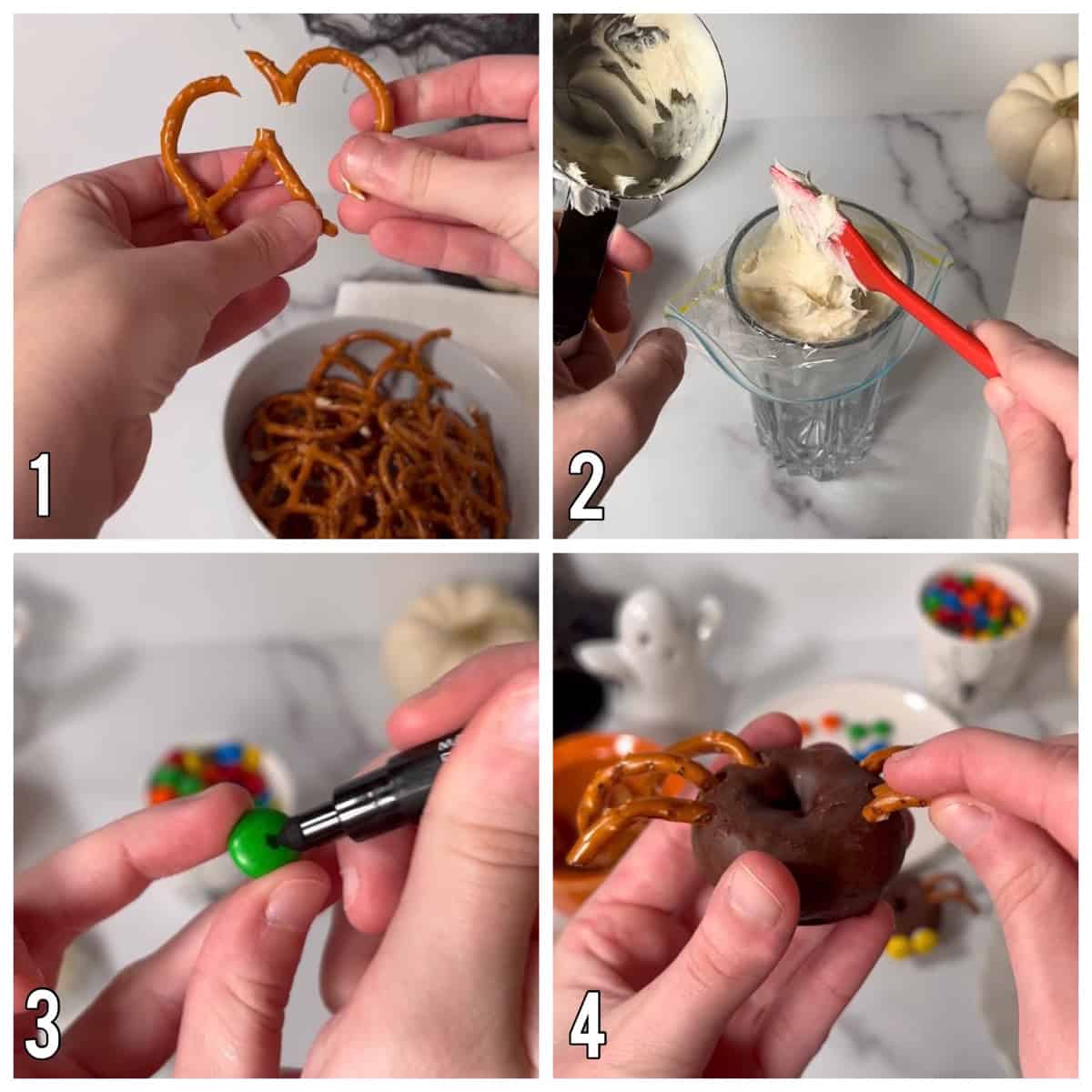 1

2

3

4