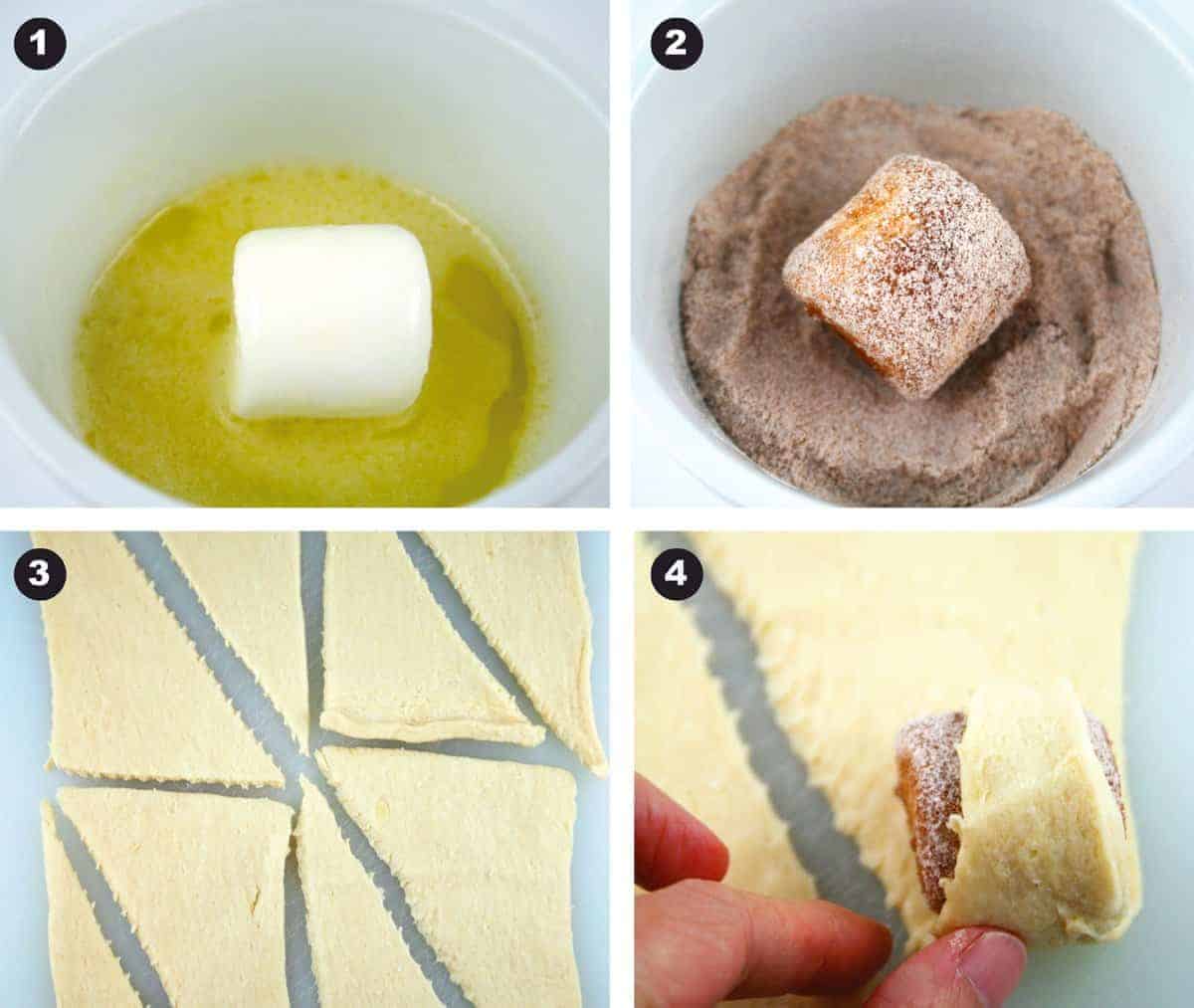 1

2

3

4