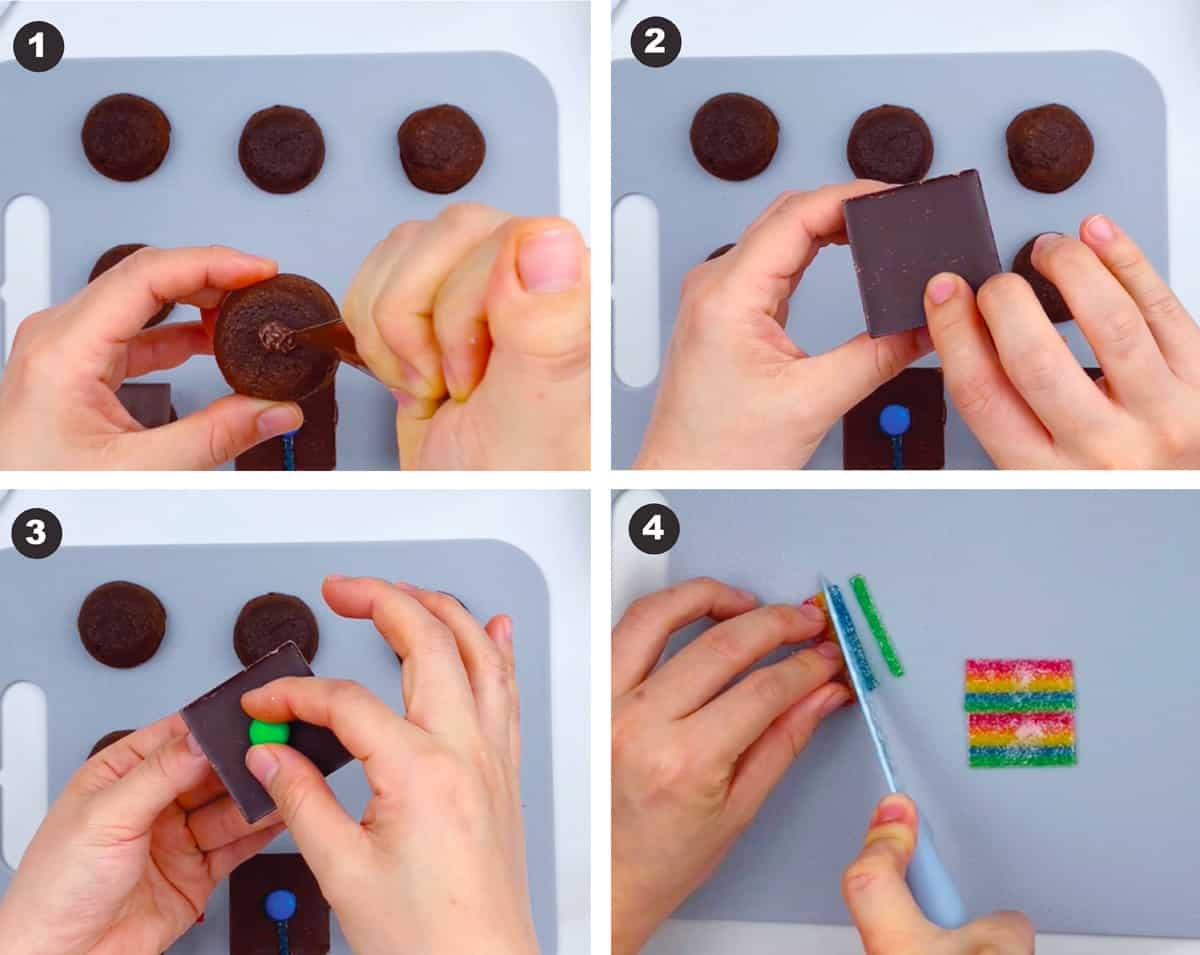 1

2

3

4