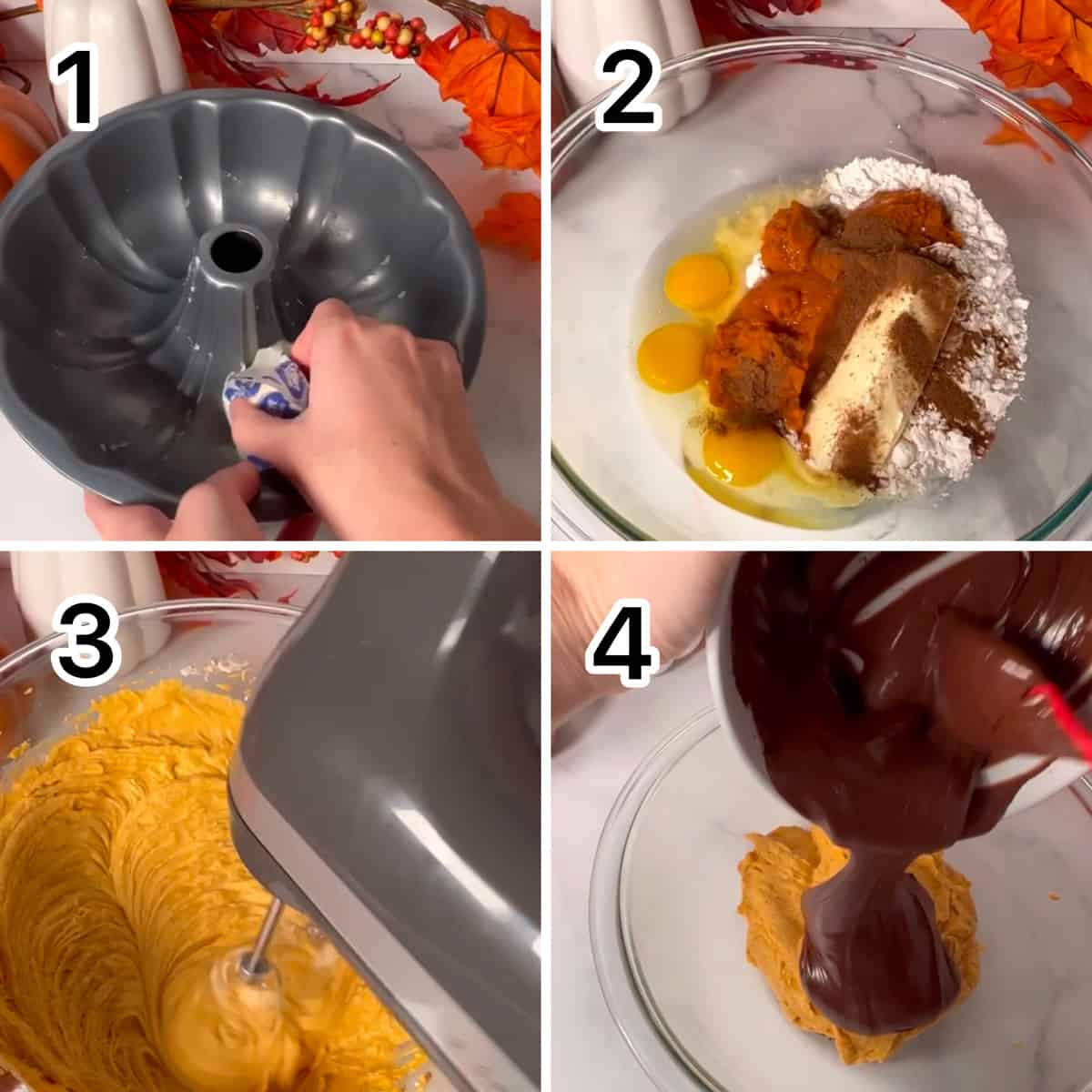 1
2
3
4