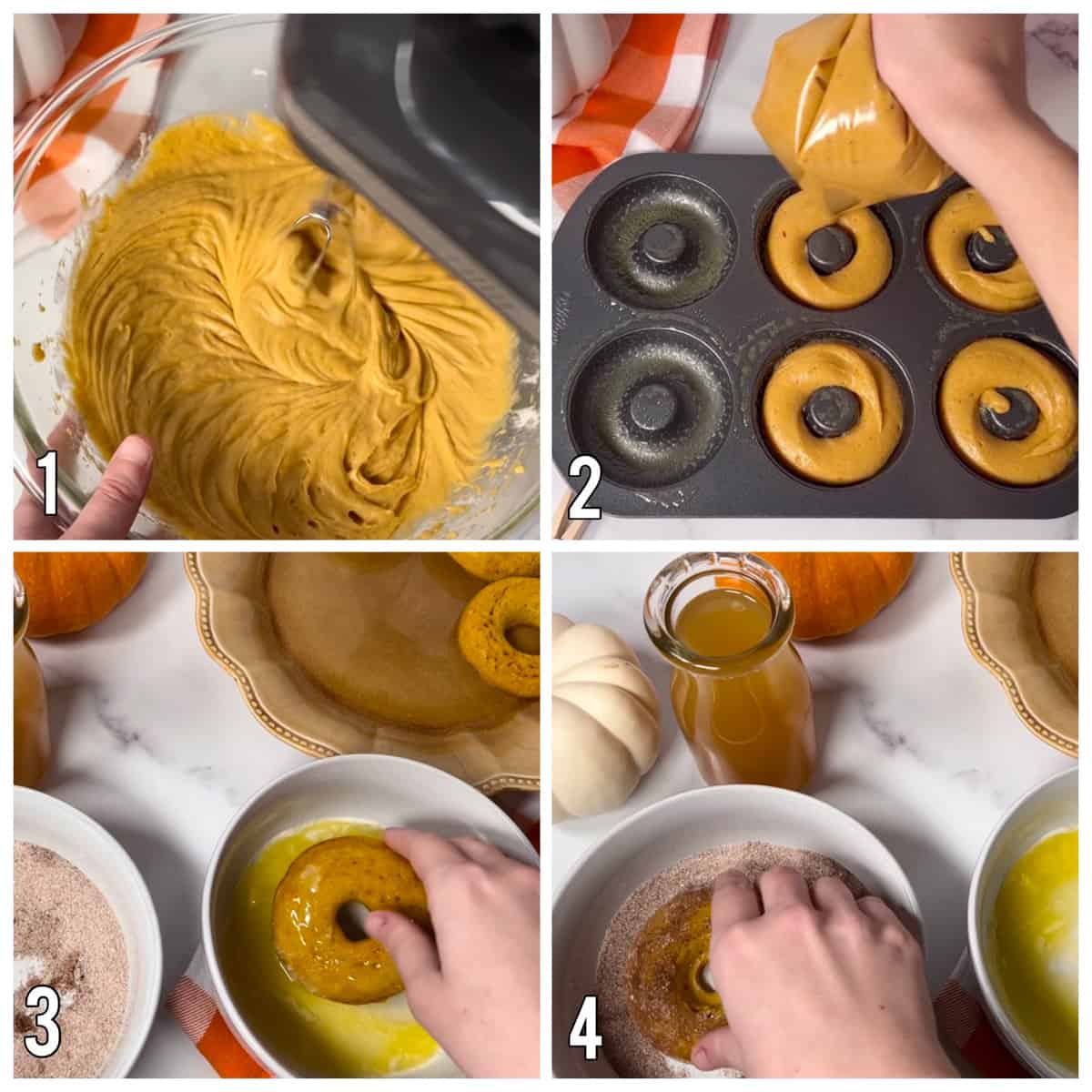 1
2
3
4