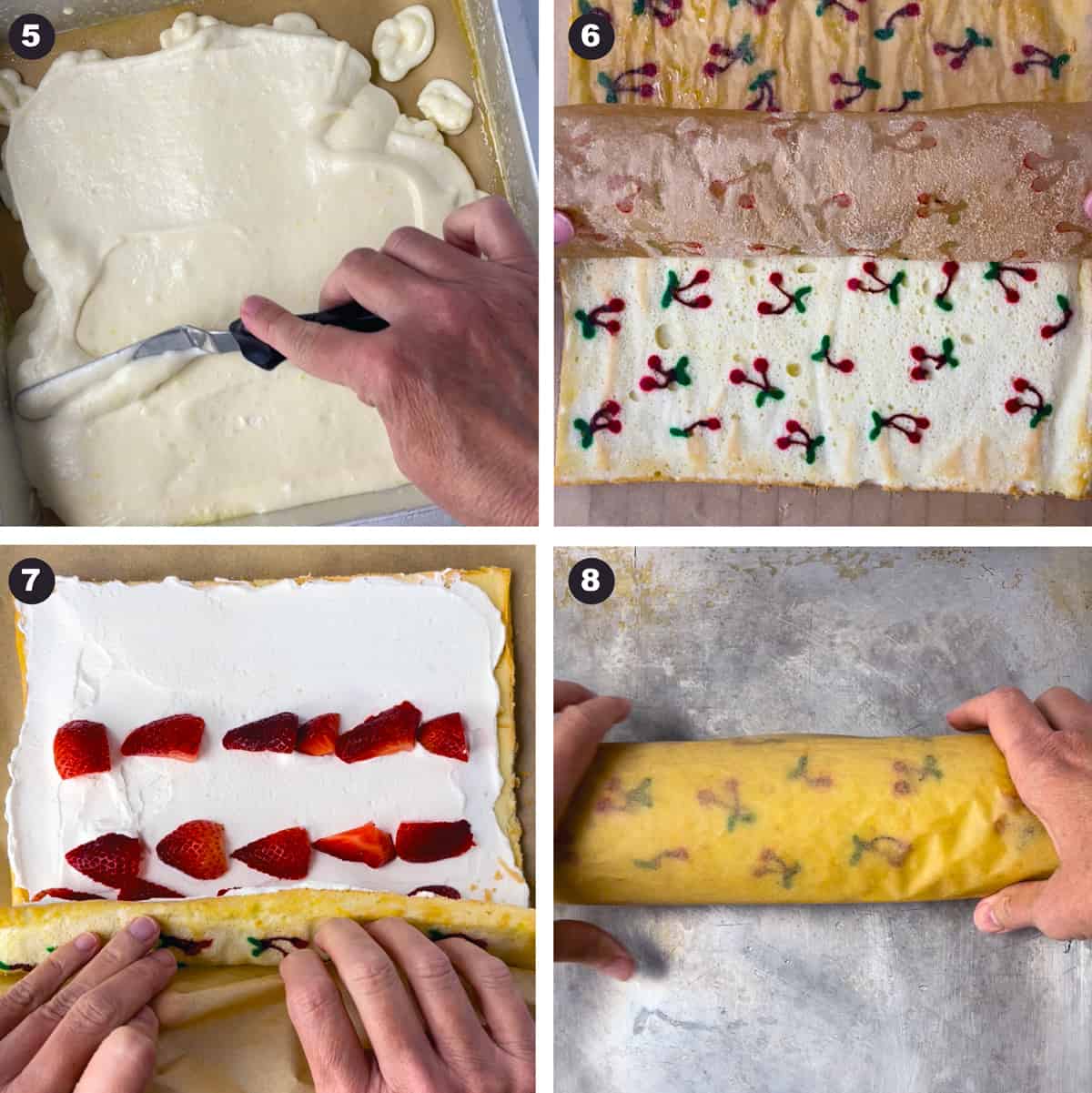 5
6
7
8