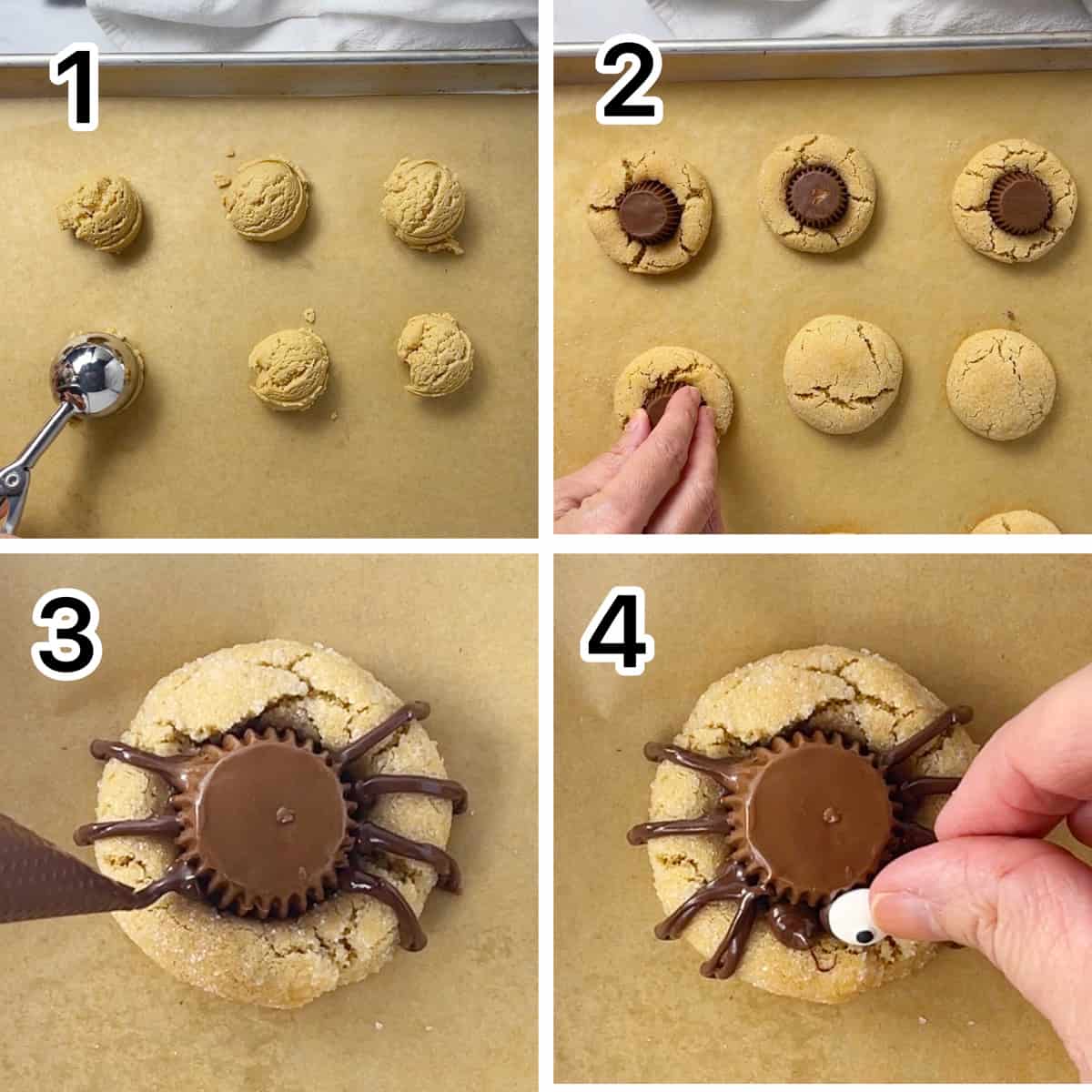 1

2

3

4