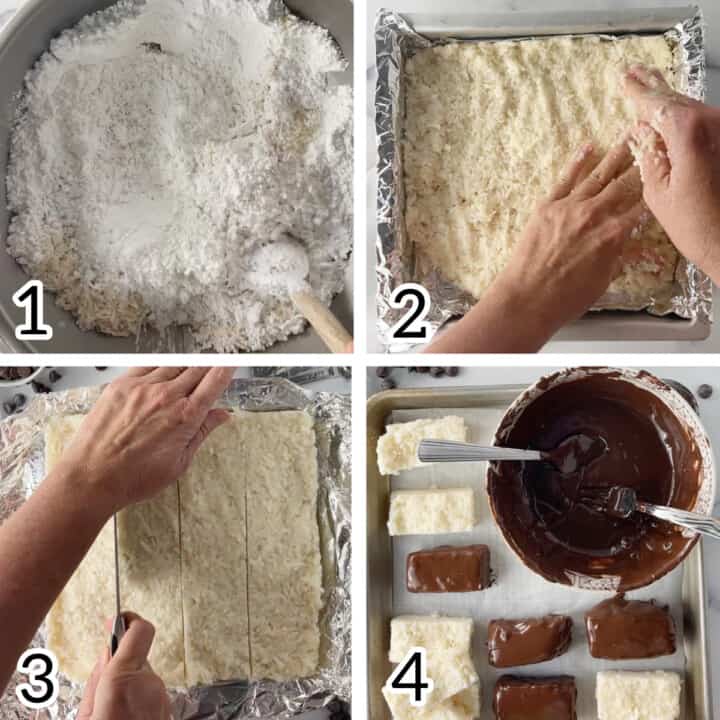 1

2

3

4