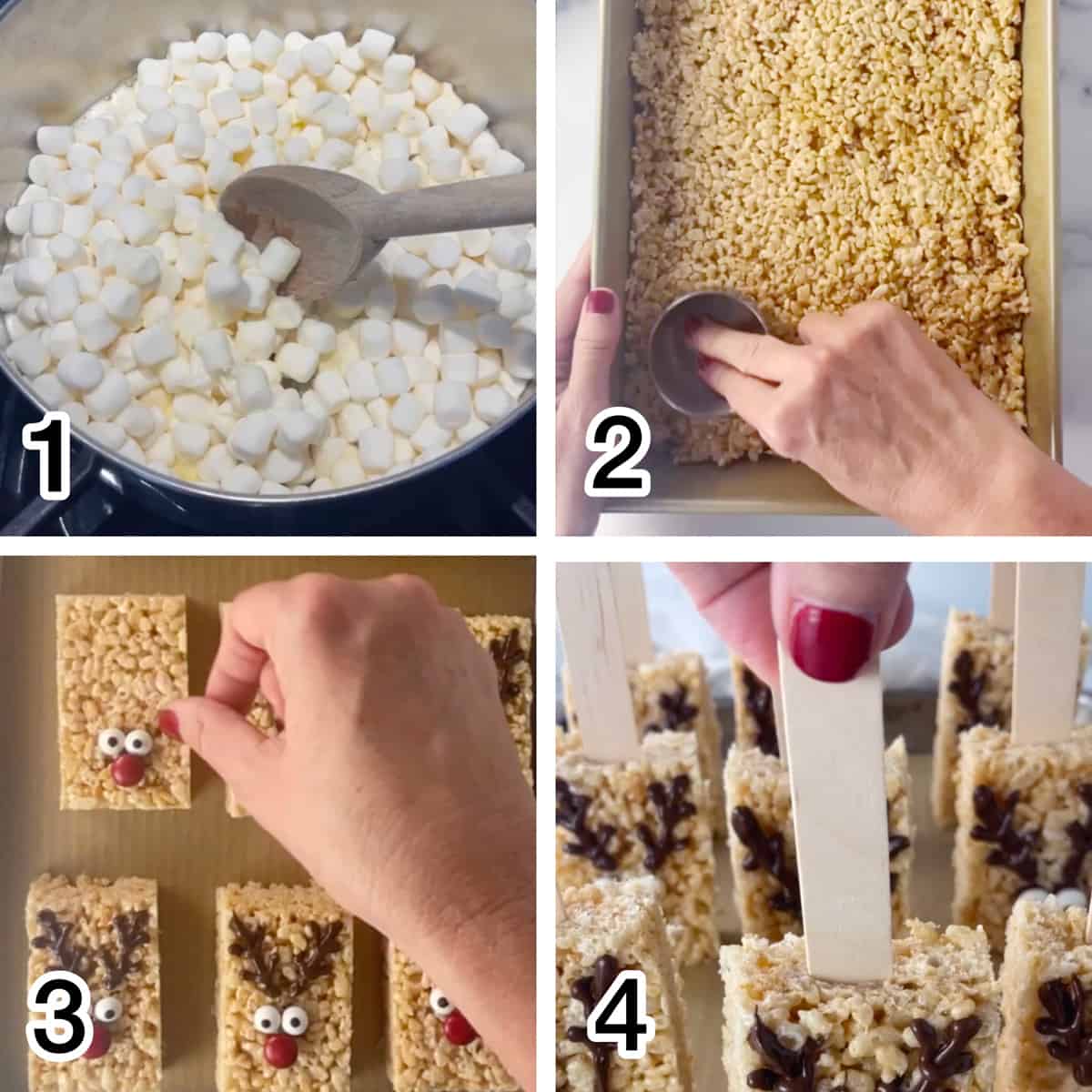 1

2

3

4